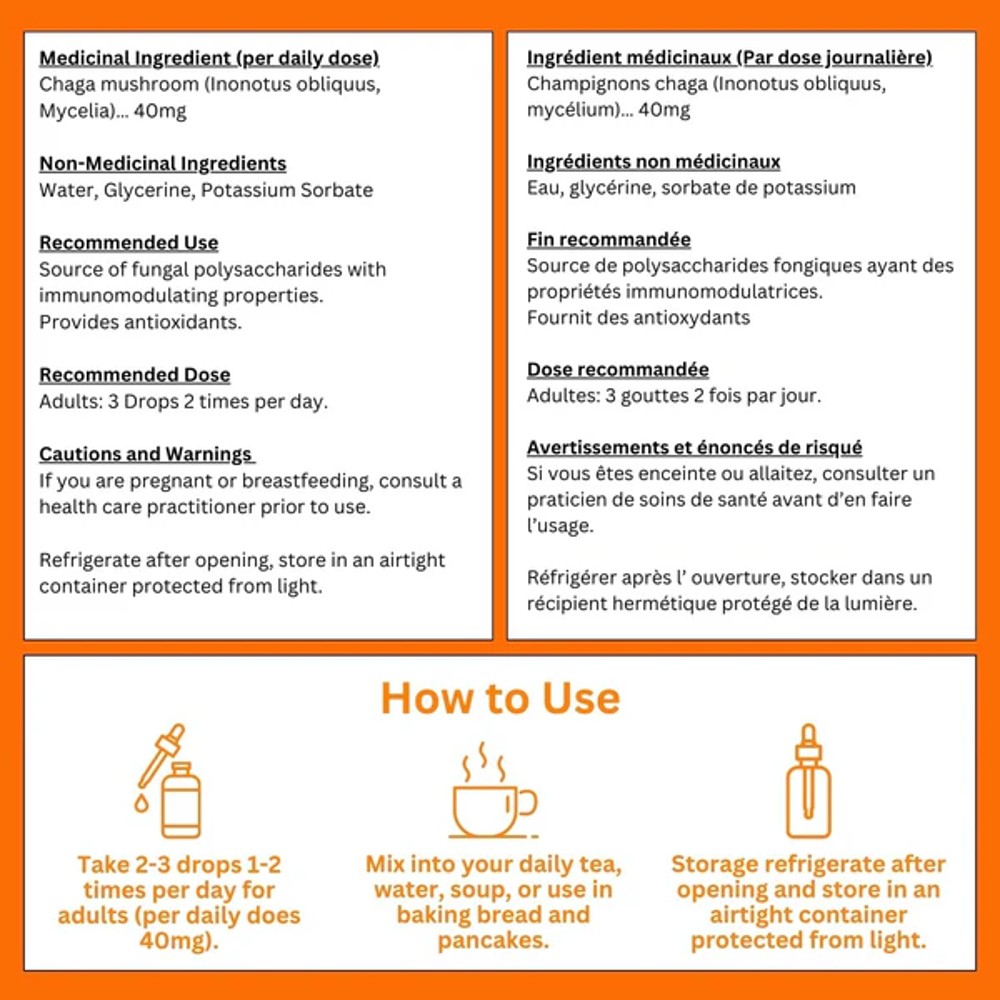 Medicinal Ingredient (per daily dose)
Chaga mushroom (Inonotus obliquus, Mycelia)... 40mg

Non-Medicinal Ingredients
Water, Glycerine, Potassium Sorbate

Recommended Use
Source of fungal polysaccharides with immunomodulating properties.
Provides antioxidants.

Recommended Dose
Adults: 3 Drops 2 times per day.

Cautions and Warnings
If you are pregnant or breastfeeding, consult a health care practitioner prior to use.

Refrigerate after opening, store in an airtight container protected from light.

Ingrédient médicinaux (Par dose journalière)
Champignons chaga (Inonotus obliquus, mycélium)... 40mg

Ingrédients non médicinaux
Eau, glycérine, sorbate de potassium

Fin recommandée
Source de polysaccharides fongiques ayant des propriétés immunomodulatrices.
Fournit des antioxydants

Dose recommandée
Adultes: 3 gouttes 2 fois par jour.

Avertissements et énoncés de risqué
Si vous êtes enceinte ou allaitez, consulter un praticien de soins de santé avant d'en faire l'usage.

Réfrigérer après l' ouverture, stocker dans un récipient hermétique protégé de la lumière.

How to Use

Take 2-3 drops 1-2 times per day for adults (per daily does 40mg).

Mix into your daily tea, water, soup, or use in baking bread and pancakes.

Storage refrigerate after opening and store in an airtight container protected from light.